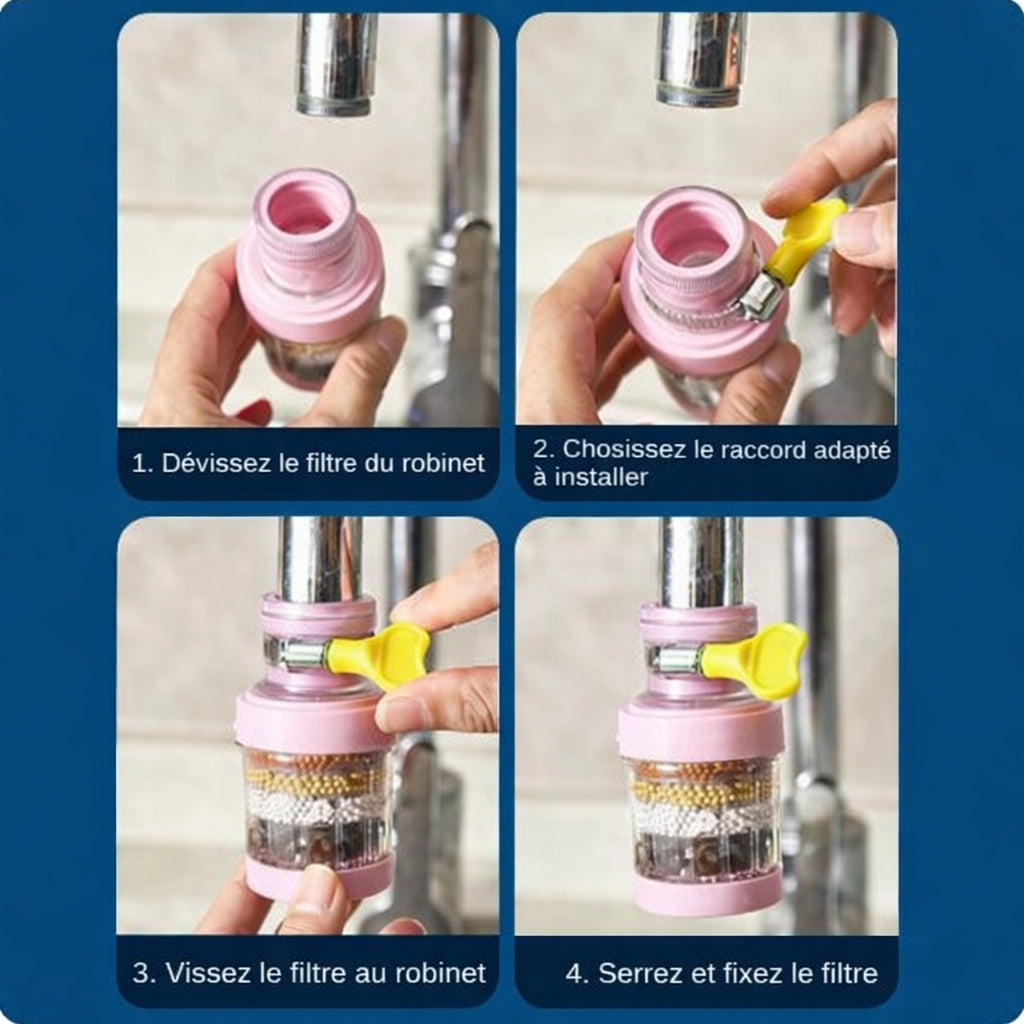 1. Dévissez le filtre du robinet

2. Chosissez le raccord adapté à installer

3. Vissez le filtre au robinet

4. Serrez et fixez le filtre